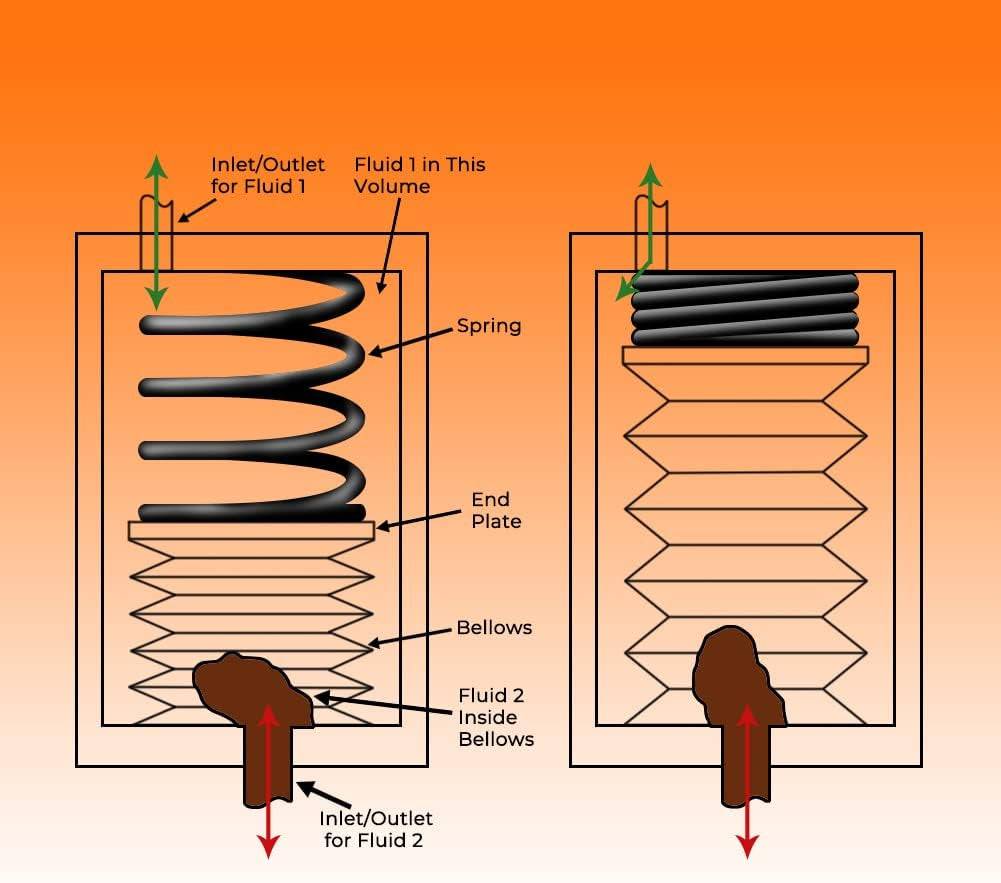 Inlet/Outlet for Fluid 1

Fluid 1 in This Volume

Spring

End Plate

Bellows

Fluid 2 Inside Bellows

Inlet/Outlet for Fluid 2