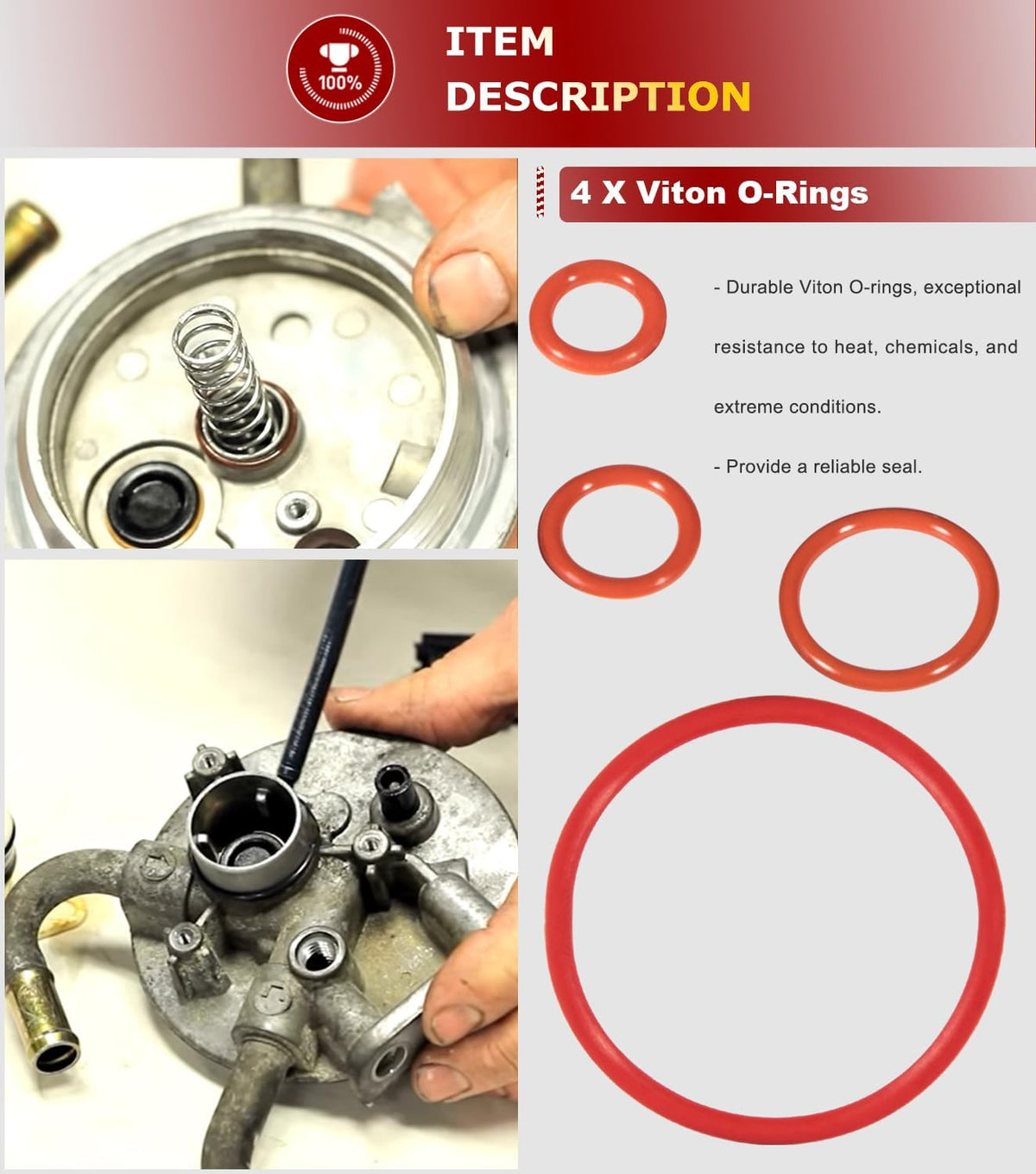 100%

ITEM DESCRIPTION

4 X Viton O-Rings

- Durable Viton O-rings, exceptional resistance to heat, chemicals, and extreme conditions.

- Provide a reliable seal.