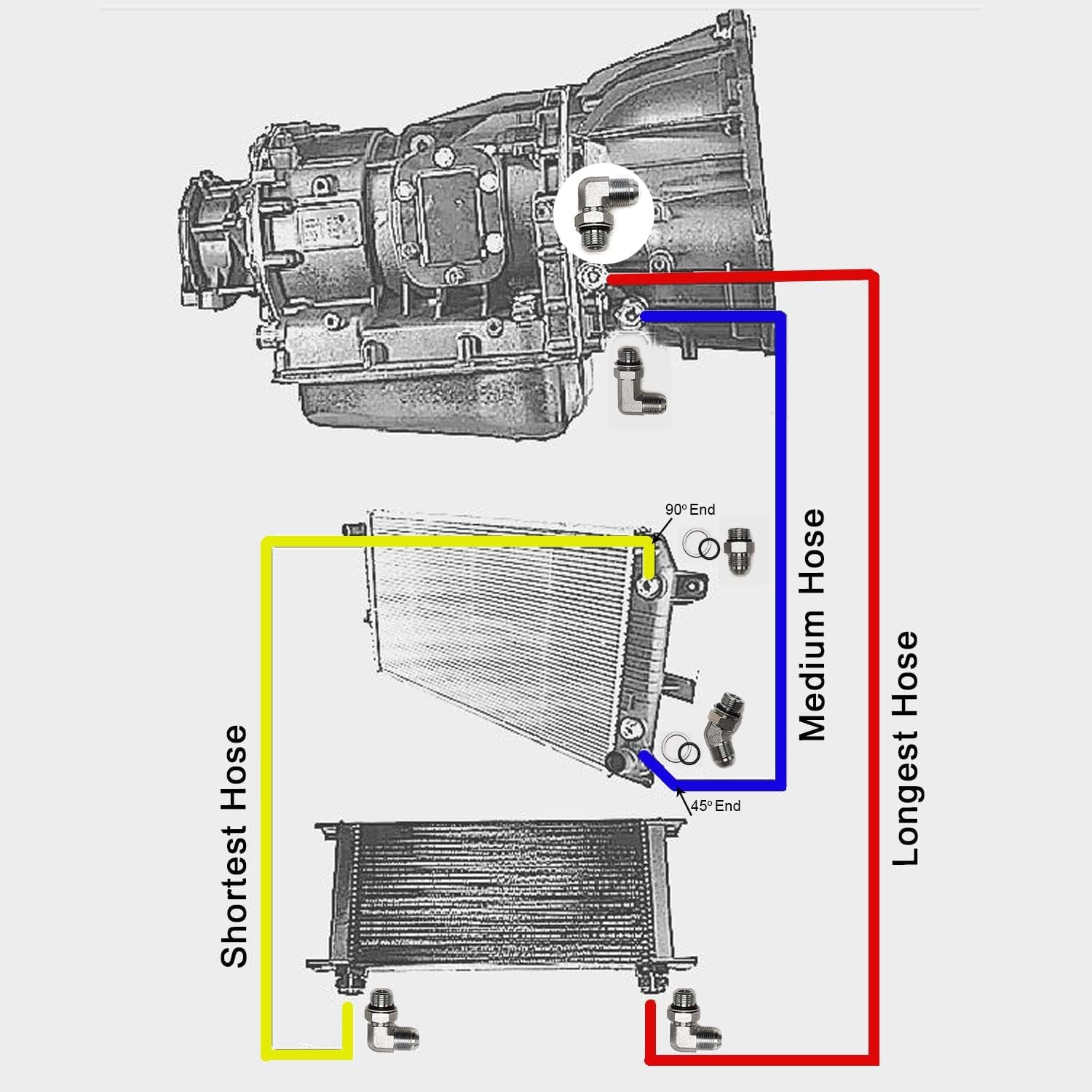 90° End

Medium Hose

Longest Hose

Shortest Hose

45° End