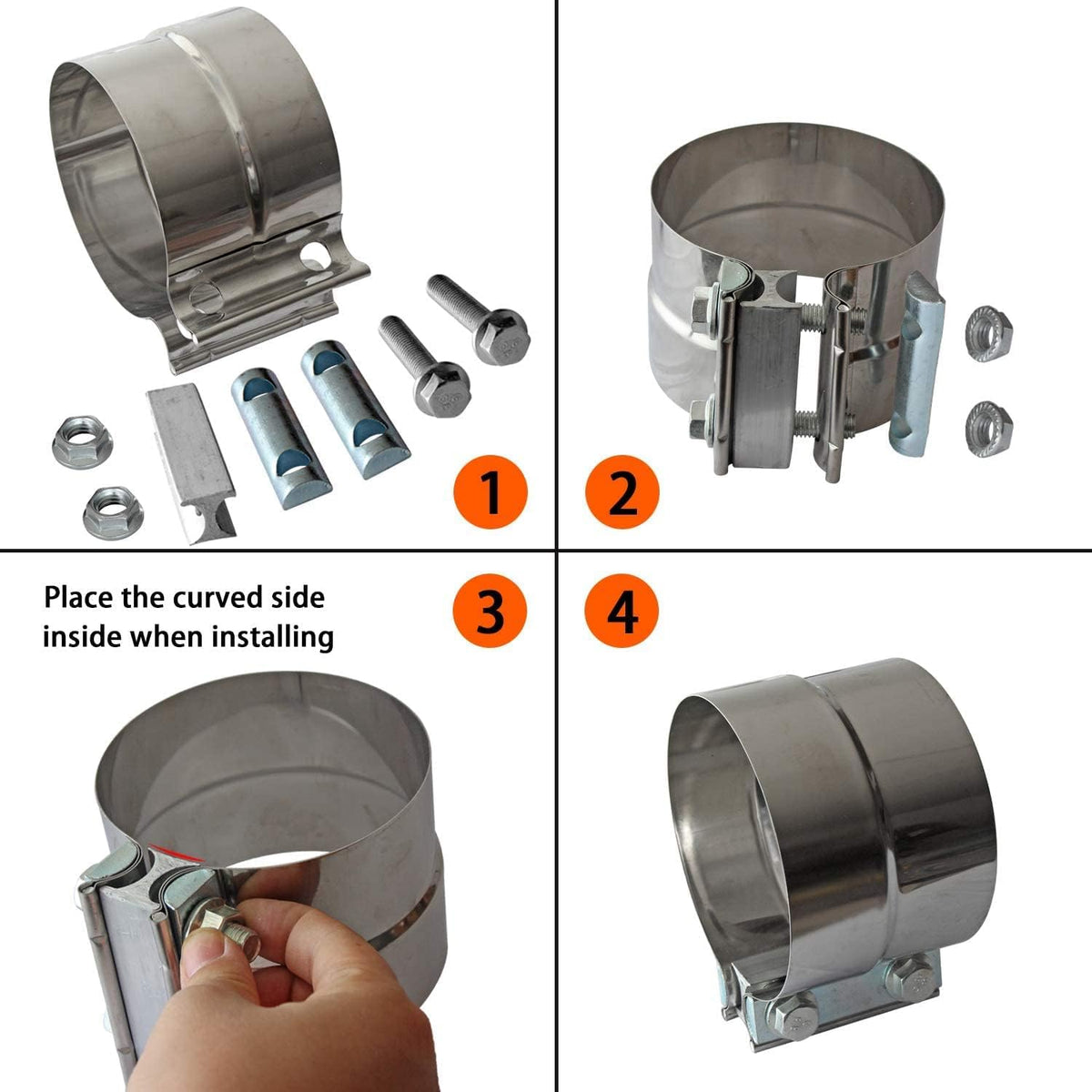 1

2

Place the curved side inside when installing

3

4