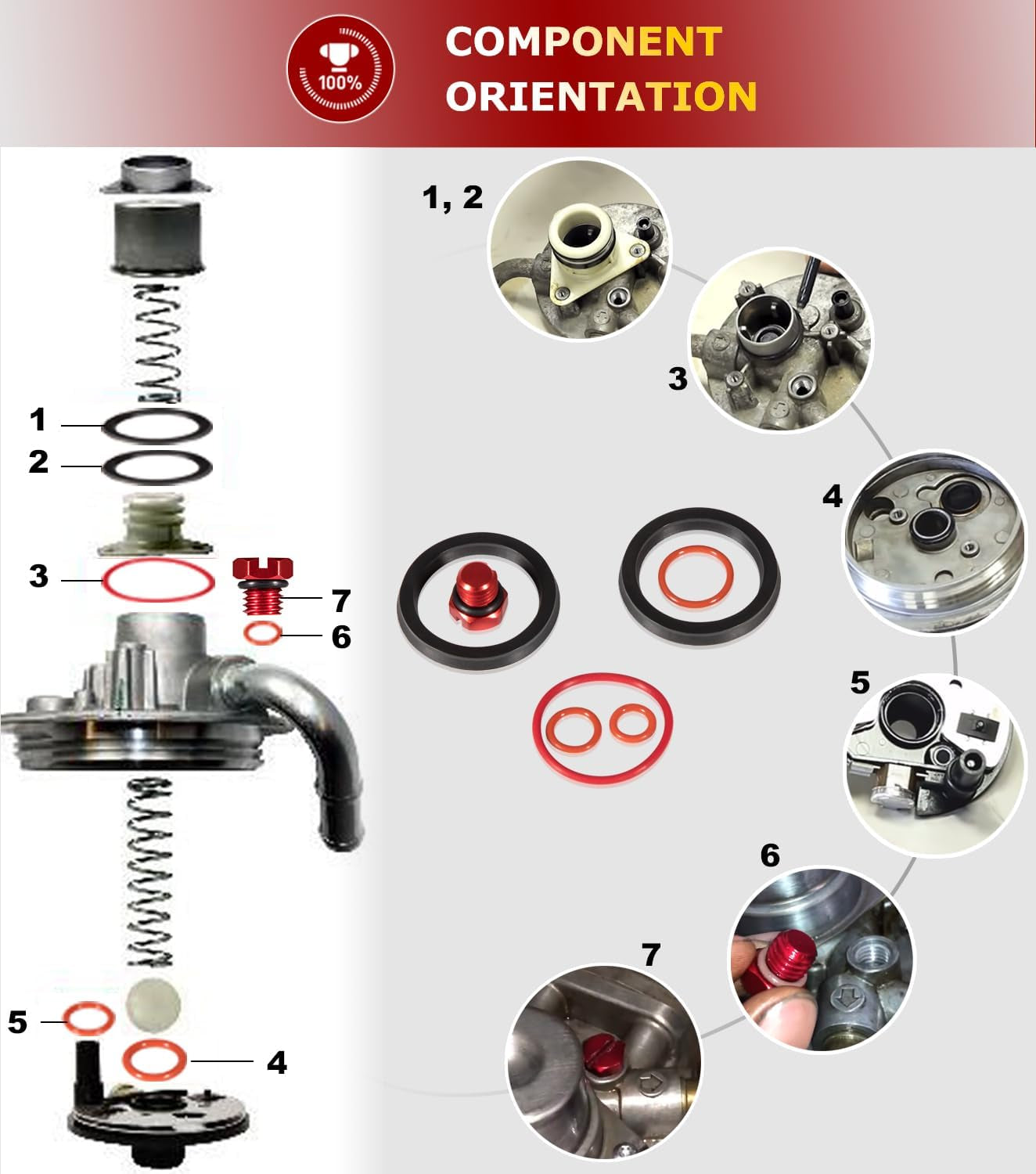 100%

COMPONENT ORIENTATION

1

2

3

7

6

5

4

1, 2

3

4

5

6

7